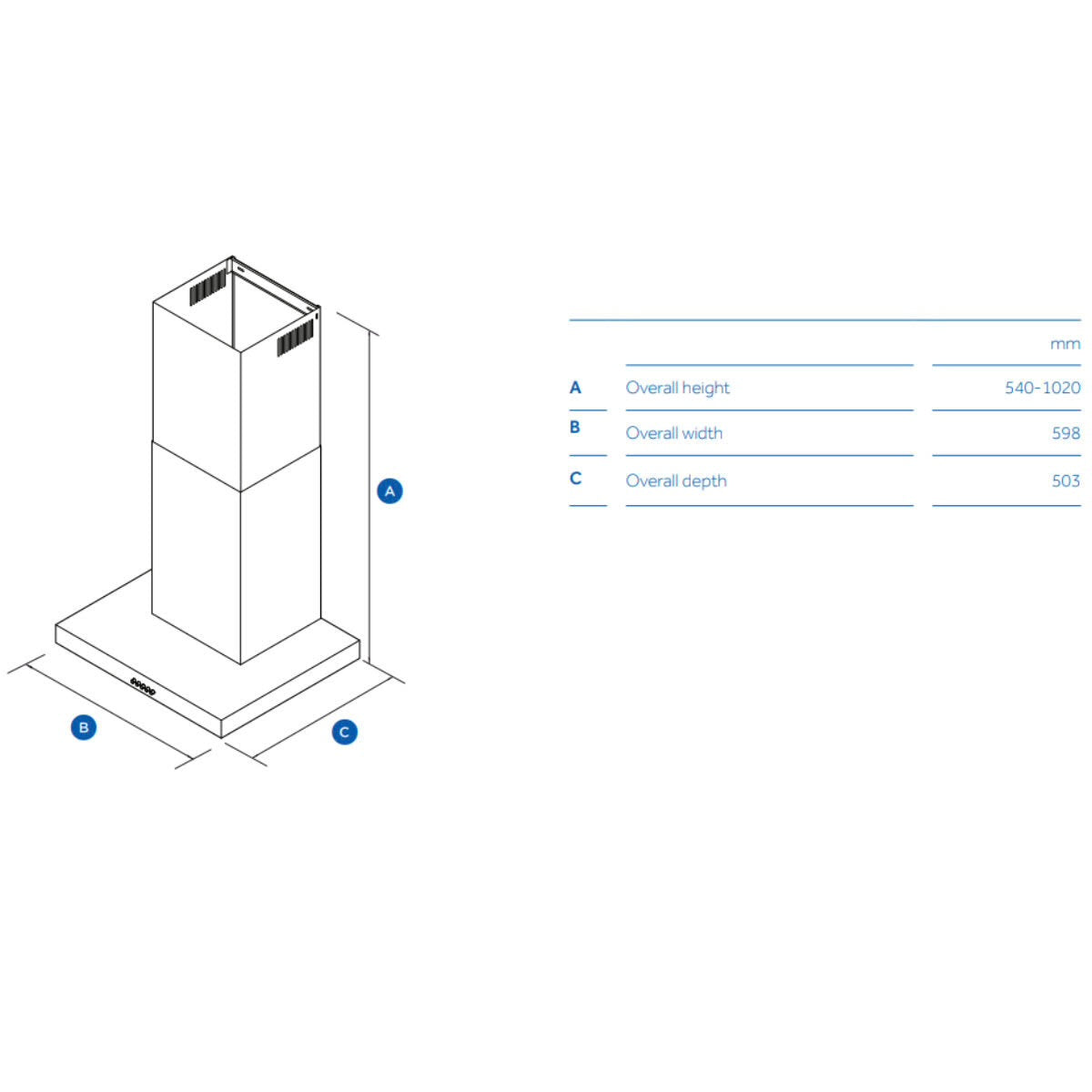 A

B

C

|   |   | mm |
|---|---|---|
| A | Overall height | 540-1020 |
| B | Overall width | 598 |
| C | Overall depth | 503 |